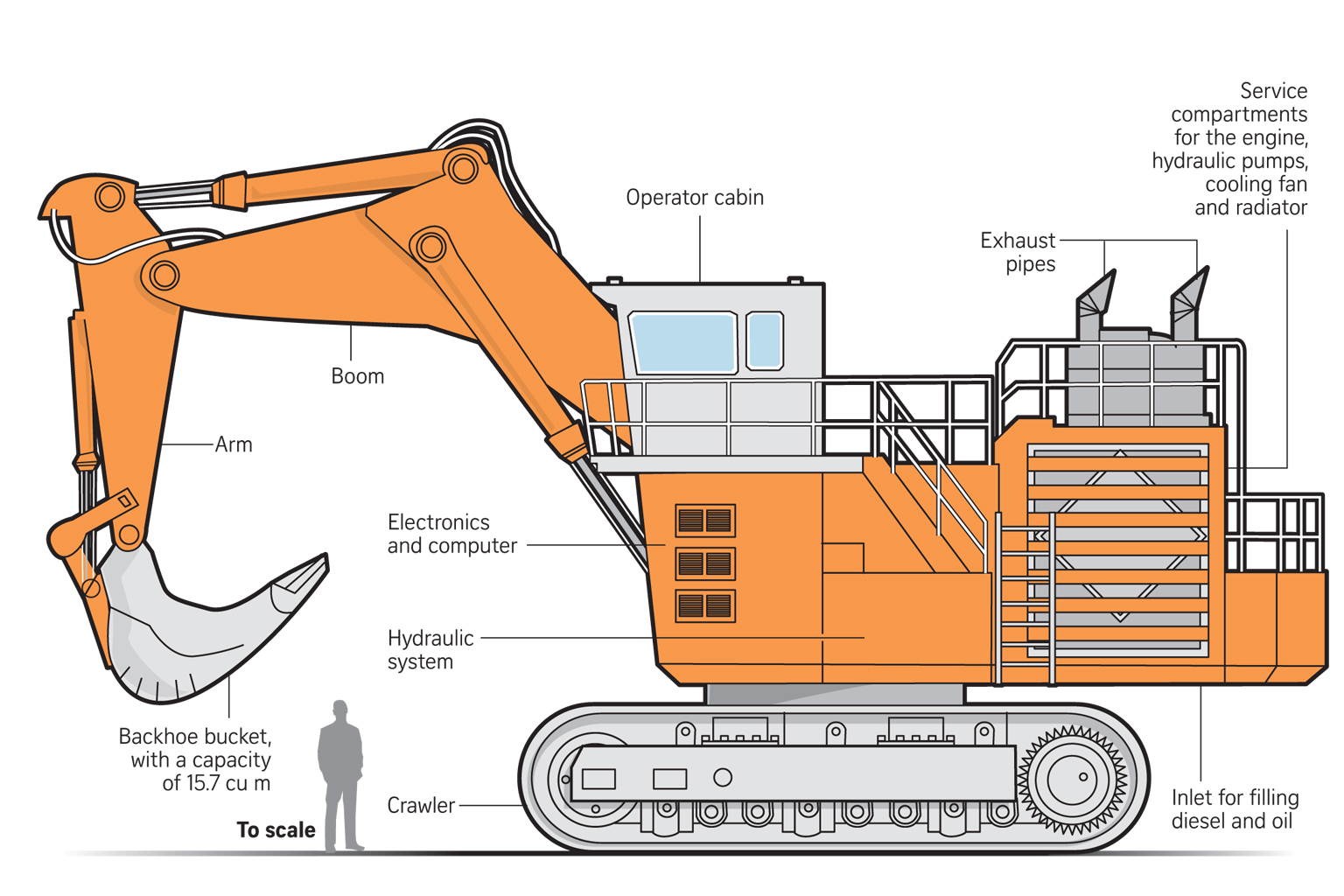 Service compartments for the engine, hydraulic pumps, cooling fan and radiator

Operator cabin

Exhaust pipes

Boom

Arm

Electronics and computer

Hydraulic system

Backhoe bucket, with a capacity of 15.7 cu m

To scale

Crawler

Inlet for filling diesel and oil