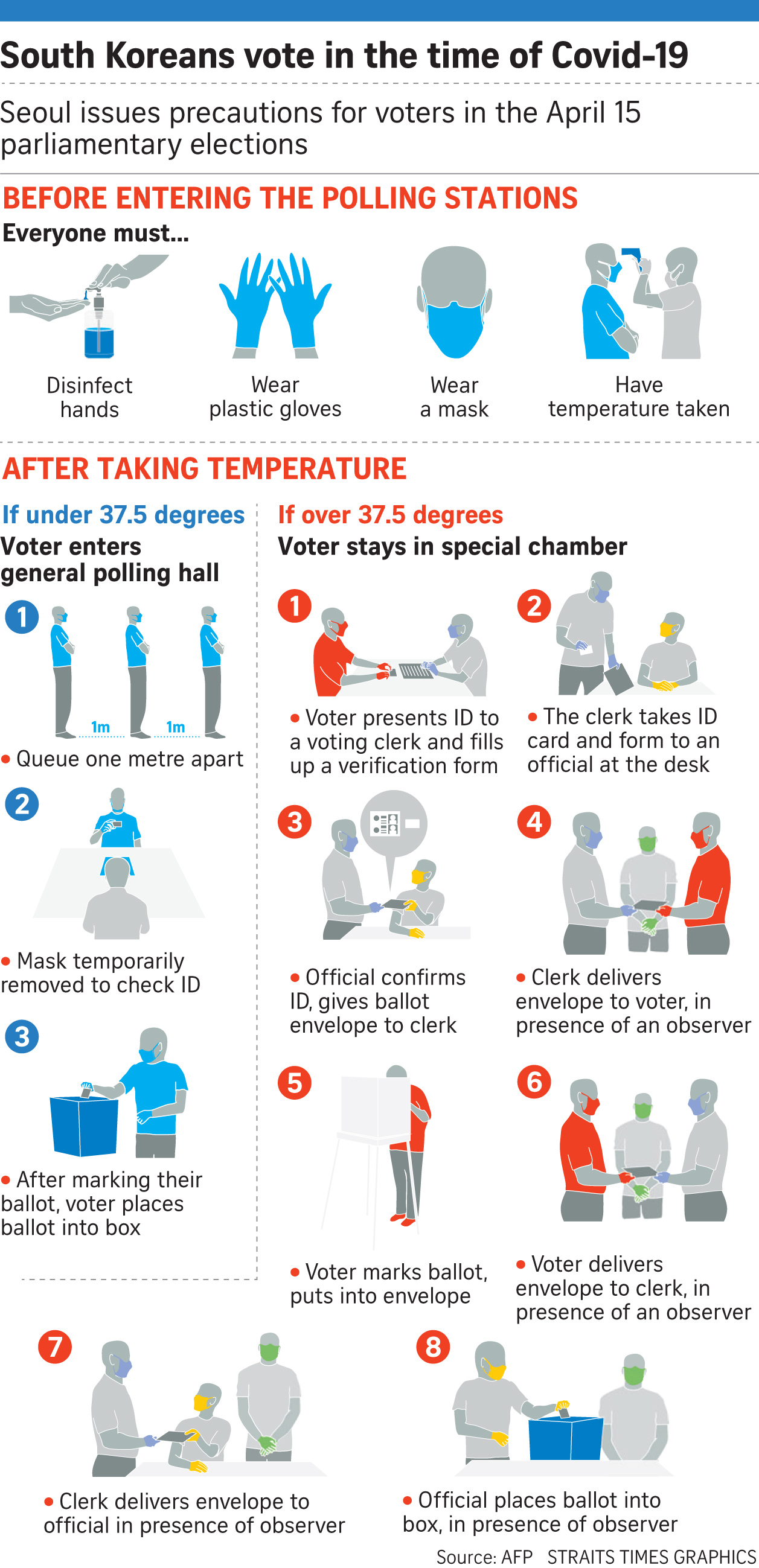 South Koreans vote in the time of Covid-19

Seoul issues precautions for voters in the April 15 parliamentary elections

BEFORE ENTERING THE POLLING STATIONS

Everyone must...

Disinfect hands

Wear plastic gloves

Wear a mask

Have temperature taken

AFTER TAKING TEMPERATURE

If under 37.5 degrees

Voter enters general polling hall

1

1m

1m

• Queue one metre apart

2

• Mask temporarily removed to check ID

3

• After marking their ballot, voter places ballot into box

If over 37.5 degrees

Voter stays in special chamber

1

• Voter presents ID to a voting clerk and fills up a verification form

2

• The clerk takes ID card and form to an official at the desk

3

• Official confirms ID, gives ballot envelope to clerk

4

• Clerk delivers envelope to voter, in presence of an observer

5

• Voter marks ballot, puts into envelope

6

• Voter delivers envelope to clerk, in presence of an observer

7

• Clerk delivers envelope to official in presence of observer

8

• Official places ballot into box, in presence of observer

Source: AFP STRAITS TIMES GRAPHICS