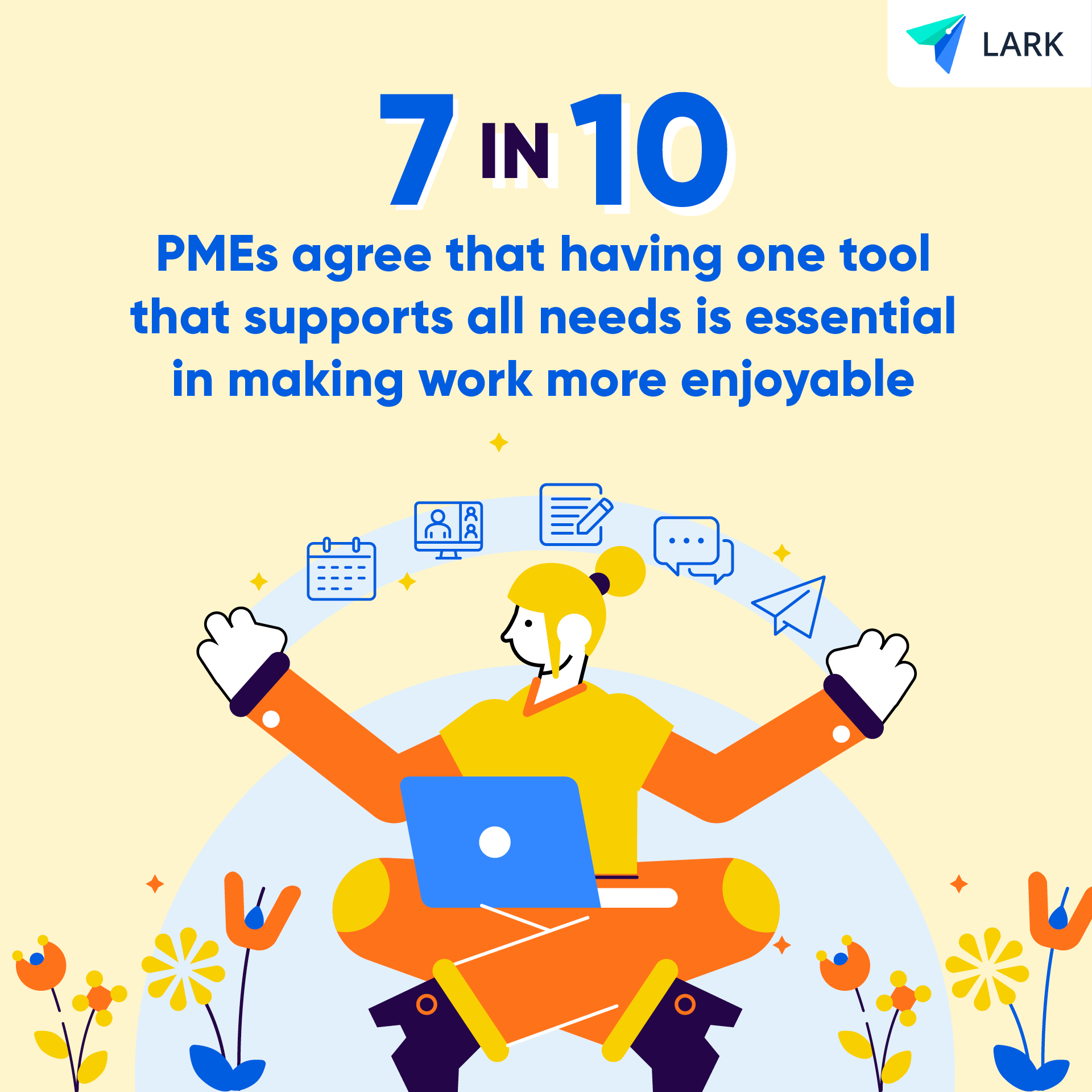 LARK

7 IN 10

PMEs agree that having one tool that supports all needs is essential in making work more enjoyable