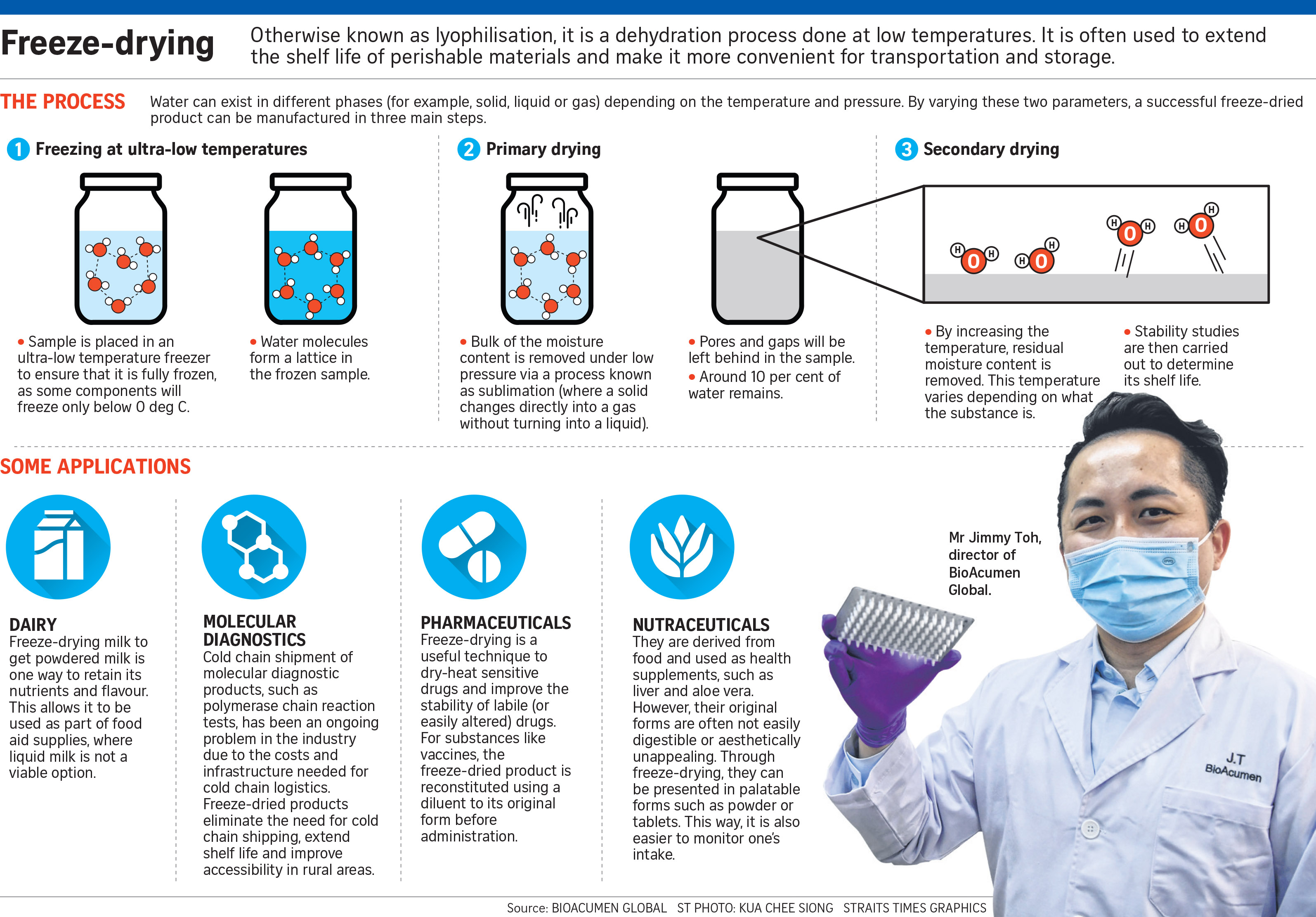 Freeze-drying

Otherwise known as lyophilisation, it is a dehydration process done at low temperatures. It is often used to extend the shelf life of perishable materials and make it more convenient for transportation and storage.

THE PROCESS

Water can exist in different phases (for example, solid, liquid or gas) depending on the temperature and pressure. By varying these two parameters, a successful freeze-dried product can be manufactured in three main steps.

1 Freezing at ultra-low temperatures

• Sample is placed in an ultra-low temperature freezer to ensure that it is fully frozen, as some components will freeze only below 0 deg C.

• Water molecules form a lattice in the frozen sample.

2 Primary drying

• Bulk of the moisture content is removed under low pressure via a process known as sublimation (where a solid changes directly into a gas without turning into a liquid).

• Pores and gaps will be left behind in the sample.
• Around 10 per cent of water remains.

3 Secondary drying

H O H H O H H O H H O H

• By increasing the temperature, residual moisture content is removed. This temperature varies depending on what the substance is.

• Stability studies are then carried out to determine its shelf life.

SOME APPLICATIONS

DAIRY
Freeze-drying milk to get powdered milk is one way to retain its nutrients and flavour. This allows it to be used as part of food aid supplies, where liquid milk is not a viable option.

MOLECULAR DIAGNOSTICS
Cold chain shipment of molecular diagnostic products, such as polymerase chain reaction tests, has been an ongoing problem in the industry due to the costs and infrastructure needed for cold chain logistics. Freeze-dried products eliminate the need for cold chain shipping, extend shelf life and improve accessibility in rural areas.

PHARMACEUTICALS
Freeze-drying is a useful technique to dry-heat sensitive drugs and improve the stability of labile (or easily altered) drugs. For substances like vaccines, the freeze-dried product is reconstituted using a diluent to its original form before administration.

NUTRACEUTICALS
They are derived from food and used as health supplements, such as liver and aloe vera. However, their original forms are often not easily digestible or aesthetically unappealing. Through freeze-drying, they can be presented in palatable forms such as powder or tablets. This way, it is also easier to monitor one's intake.

Mr Jimmy Toh, director of BioAcumen Global.

J.T
BioAcumen

Source: BIOACUMEN GLOBAL ST PHOTO: KUA CHEE SIONG STRAITS TIMES GRAPHICS