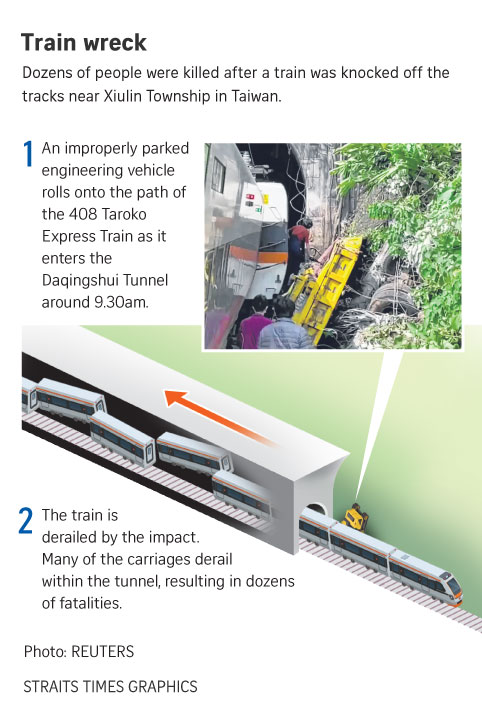 Train wreck

Dozens of people were killed after a train was knocked off the tracks near Xiulin Township in Taiwan.

1 An improperly parked engineering vehicle rolls onto the path of the 408 Taroko Express Train as it enters the Daqingshui Tunnel around 9.30am.

2 The train is derailed by the impact. Many of the carriages derail within the tunnel, resulting in dozens of fatalities.

Photo: REUTERS

STRAITS TIMES GRAPHICS