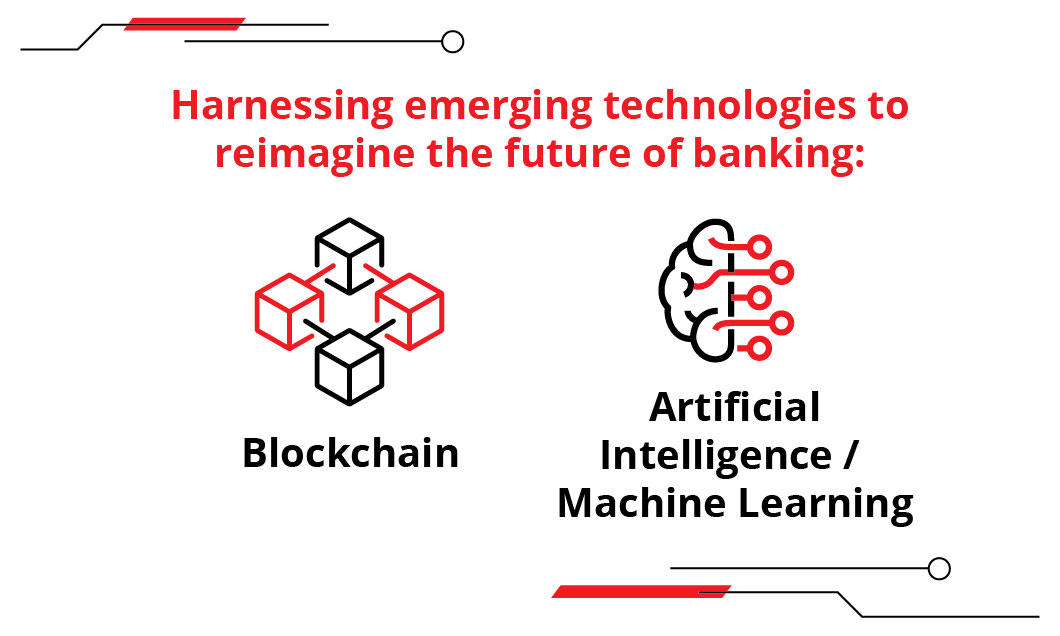 Harnessing emerging technologies to reimagine the future of banking:

Blockchain

Artificial Intelligence / Machine Learning