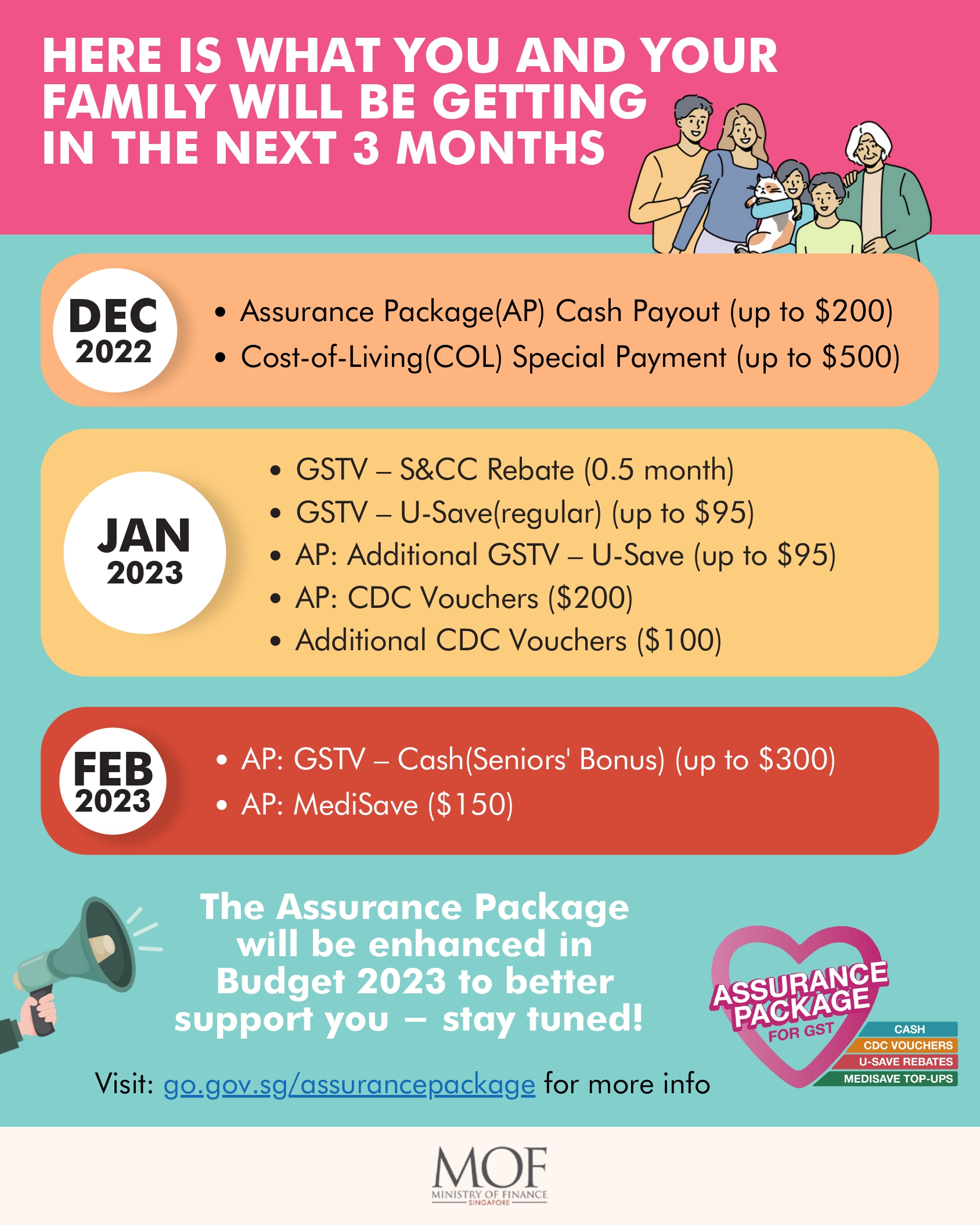 HERE IS WHAT YOU AND YOUR FAMILY WILL BE GETTING IN THE NEXT 3 MONTHS

DEC 2022

• Assurance Package(AP) Cash Payout (up to \$200)
• Cost-of-Living(COL) Special Payment (up to \$500)

JAN 2023

• GSTV – S&CC Rebate (0.5 month)
• GSTV – U-Save(regular) (up to \$95)
• AP: Additional GSTV – U-Save (up to \$95)
• AP: CDC Vouchers (\$200)
• Additional CDC Vouchers (\$100)

FEB 2023

• AP: GSTV – Cash(Seniors' Bonus) (up to \$300)
• AP: MediSave (\$150)

The Assurance Package will be enhanced in Budget 2023 to better support you – stay tuned!

Visit: go.gov.sg/assurancepackage for more info

ASSURANCE PACKAGE FOR GST

CASH
CDC VOUCHERS
U-SAVE REBATES
MEDISAVE TOP-UPS

MOF
MINISTRY OF FINANCE
SINGAPORE