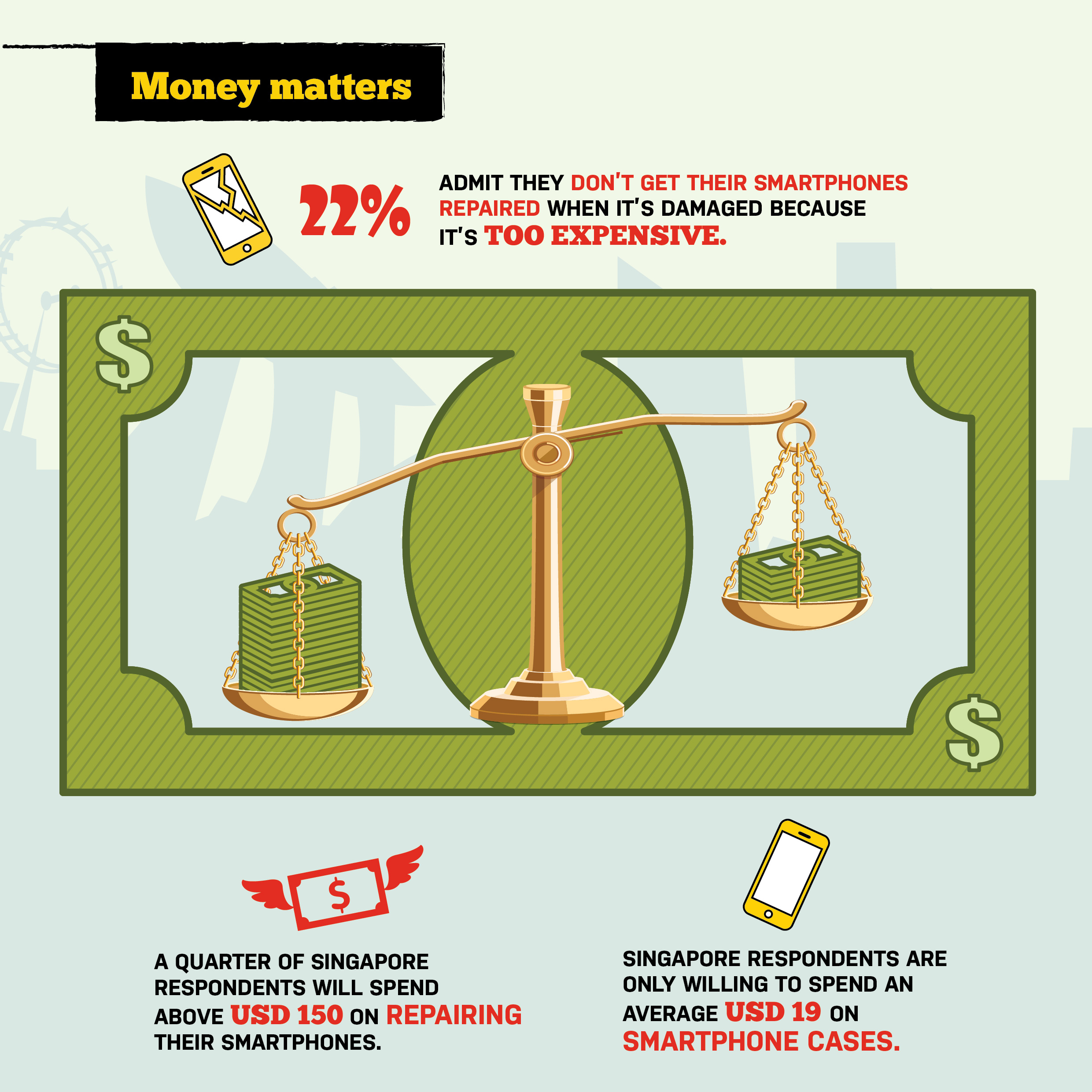 Money matters

22%

ADMIT THEY DON'T GET THEIR SMARTPHONES REPAIRED WHEN IT'S DAMAGED BECAUSE IT'S TOO EXPENSIVE.

$

$

$

A QUARTER OF SINGAPORE RESPONDENTS WILL SPEND ABOVE USD 150 ON REPAIRING THEIR SMARTPHONES.

SINGAPORE RESPONDENTS ARE ONLY WILLING TO SPEND AN AVERAGE USD 19 ON SMARTPHONE CASES.