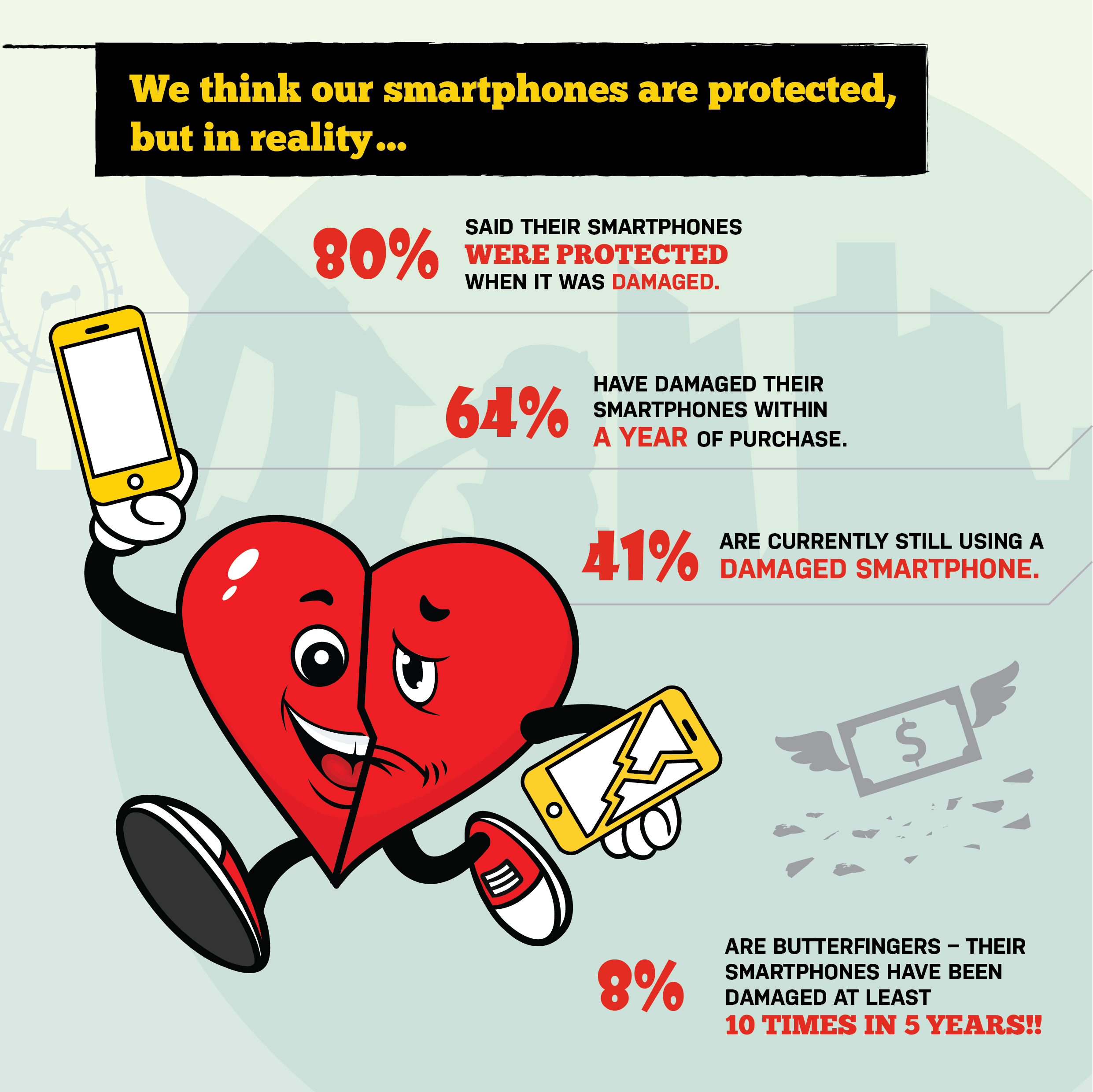 We think our smartphones are protected, but in reality...

80% SAID THEIR SMARTPHONES WERE PROTECTED WHEN IT WAS DAMAGED.

64% HAVE DAMAGED THEIR SMARTPHONES WITHIN A YEAR OF PURCHASE.

41% ARE CURRENTLY STILL USING A DAMAGED SMARTPHONE.

$

8% ARE BUTTERFINGERS – THEIR SMARTPHONES HAVE BEEN DAMAGED AT LEAST 10 TIMES IN 5 YEARS!!