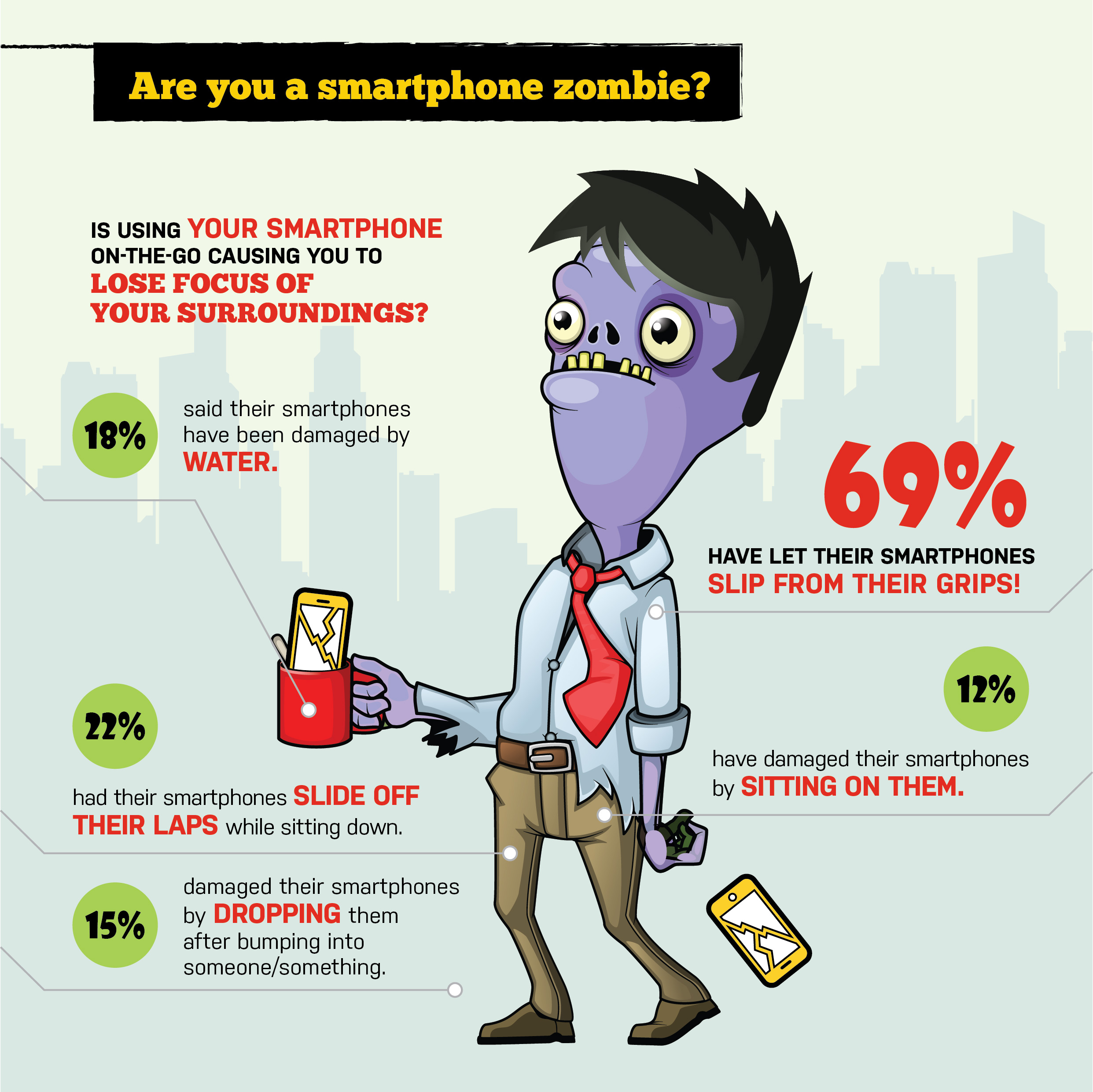 Are you a smartphone zombie?

IS USING YOUR SMARTPHONE ON-THE-GO CAUSING YOU TO LOSE FOCUS OF YOUR SURROUNDINGS?

18% said their smartphones have been damaged by WATER.

69% HAVE LET THEIR SMARTPHONES SLIP FROM THEIR GRIPS!

12% have damaged their smartphones by SITTING ON THEM.

22% had their smartphones SLIDE OFF THEIR LAPS while sitting down.

15% damaged their smartphones by DROPPING them after bumping into someone/something.