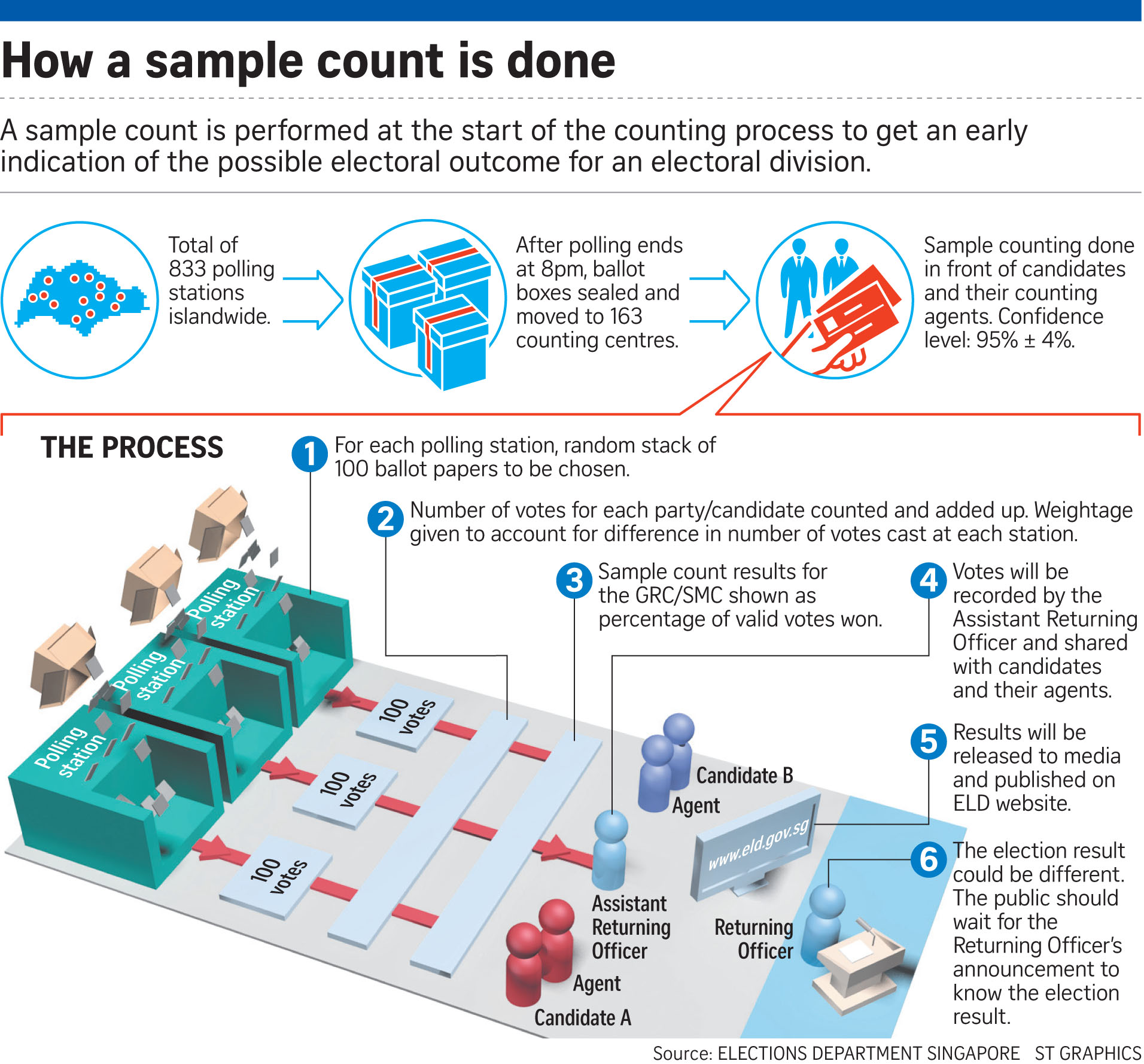 How a sample count is done

A sample count is performed at the start of the counting process to get an early indication of the possible electoral outcome for an electoral division.

Total of 833 polling stations islandwide.

After polling ends at 8pm, ballot boxes sealed and moved to 163 counting centres.

Sample counting done in front of candidates and their counting agents. Confidence level: 95% ± 4%.

THE PROCESS

1 For each polling station, random stack of 100 ballot papers to be chosen.

2 Number of votes for each party/candidate counted and added up. Weightage given to account for difference in number of votes cast at each station.

3 Sample count results for the GRC/SMC shown as percentage of valid votes won.

4 Votes will be recorded by the Assistant Returning Officer and shared with candidates and their agents.

5 Results will be released to media and published on ELD website.

6 The election result could be different. The public should wait for the Returning Officer's announcement to know the election result.

Polling station

Polling station

Polling station

100 votes

100 votes

100 votes

Candidate B

Agent

www.eld.gov.sg

Assistant Returning Officer

Returning Officer

Agent

Candidate A

Source: ELECTIONS DEPARTMENT SINGAPORE ST GRAPHICS