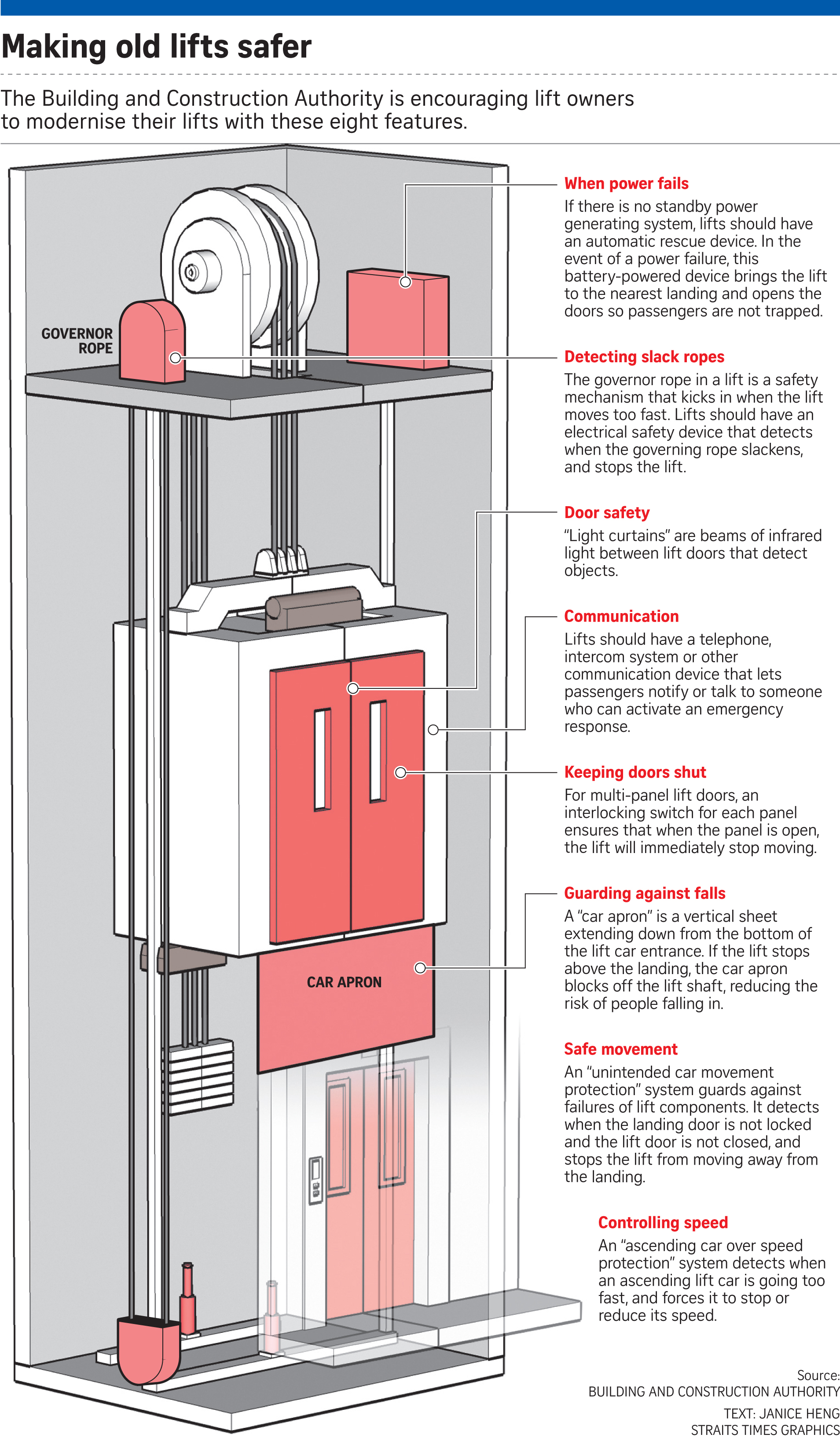 Making old lifts safer

The Building and Construction Authority is encouraging lift owners to modernise their lifts with these eight features.

GOVERNOR ROPE

CAR APRON

When power fails
If there is no standby power generating system, lifts should have an automatic rescue device. In the event of a power failure, this battery-powered device brings the lift to the nearest landing and opens the doors so passengers are not trapped.

Detecting slack ropes
The governor rope in a lift is a safety mechanism that kicks in when the lift moves too fast. Lifts should have an electrical safety device that detects when the governing rope slackens, and stops the lift.

Door safety
"Light curtains" are beams of infrared light between lift doors that detect objects.

Communication
Lifts should have a telephone, intercom system or other communication device that lets passengers notify or talk to someone who can activate an emergency response.

Keeping doors shut
For multi-panel lift doors, an interlocking switch for each panel ensures that when the panel is open, the lift will immediately stop moving.

Guarding against falls
A "car apron" is a vertical sheet extending down from the bottom of the lift car entrance. If the lift stops above the landing, the car apron blocks off the lift shaft, reducing the risk of people falling in.

Safe movement
An "unintended car movement protection" system guards against failures of lift components. It detects when the landing door is not locked and the lift door is not closed, and stops the lift from moving away from the landing.

Controlling speed
An "ascending car over speed protection" system detects when an ascending lift car is going too fast, and forces it to stop or reduce its speed.

Source: BUILDING AND CONSTRUCTION AUTHORITY

TEXT: JANICE HENG
STRAITS TIMES GRAPHICS