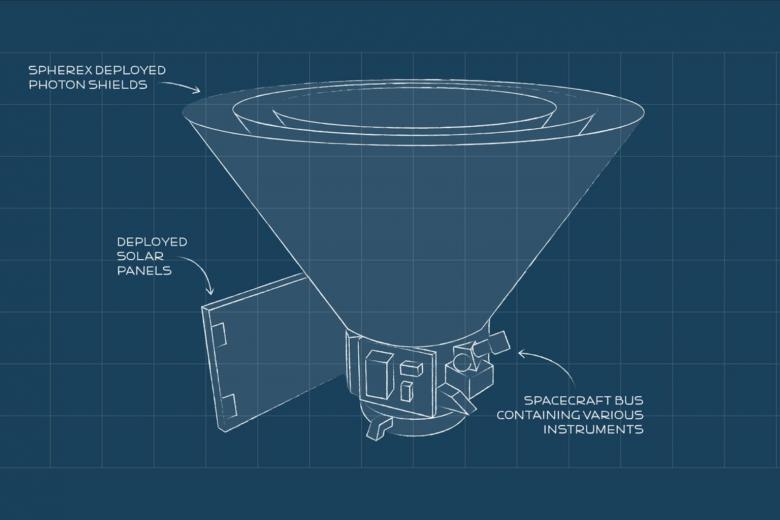 SPHEREX DEPLOYED PHOTON SHIELDS

DEPLOYED SOLAR PANELS

SPACECRAFT BUS CONTAINING VARIOUS INSTRUMENTS